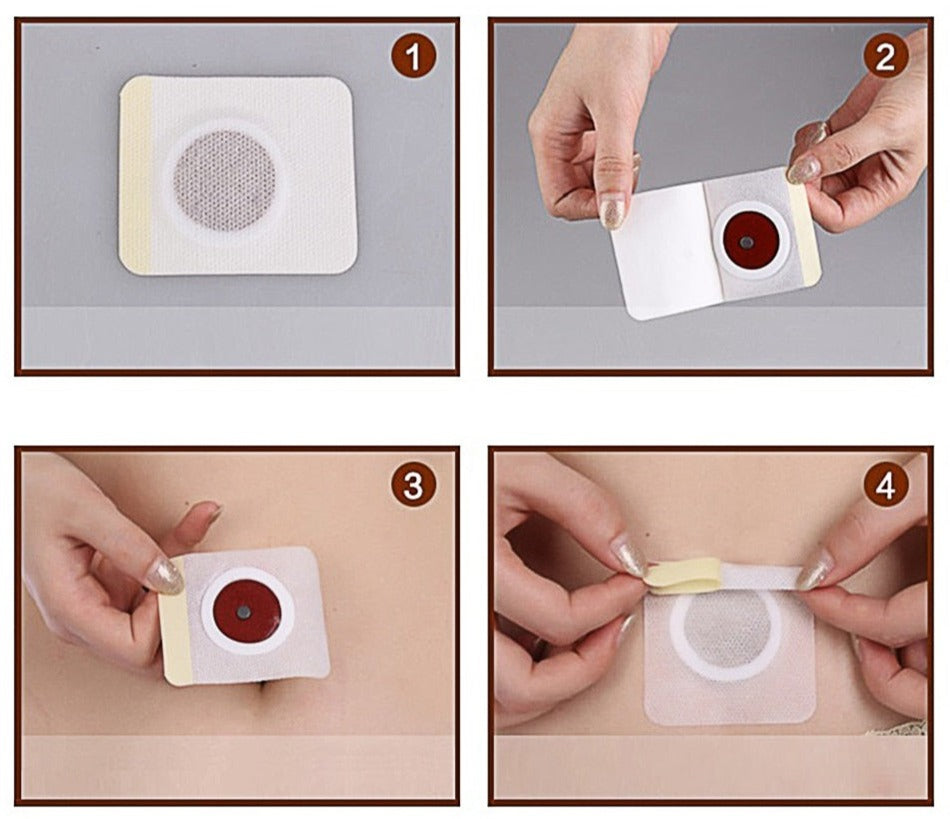 1
2
3
4